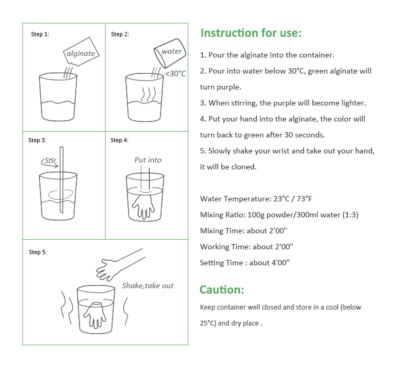 Step 1:

alginate

Step 2:

water

<30°C

Step 3:

Stir

Step 4:

Put into

Step 5:

Shake,take out

Instruction for use:

1. Pour the alginate into the container.

2. Pour into water below 30°C, green alginate will turn purple.

3. When stirring, the purple will become lighter.

4. Put your hand into the alginate, the color will turn back to green after 30 seconds.

5. Slowly shake your wrist and take out your hand, it will be cloned.

Water Temperature: 23°C / 73°F

Mixing Ratio: 100g powder/300ml water (1:3)

Mixing Time: about 2'00"

Working Time: about 2'00"

Setting Time : about 4'00"

Caution:

Keep container well closed and store in a cool (below 25°C) and dry place .