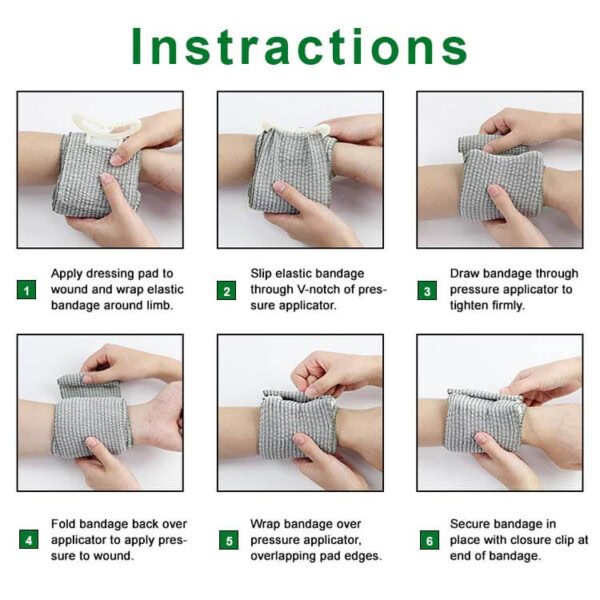 Instractions

1 Apply dressing pad to wound and wrap elastic bandage around limb.

2 Slip elastic bandage through V-notch of pressure applicator.

3 Draw bandage through pressure applicator to tighten firmly.

4 Fold bandage back over applicator to apply pressure to wound.

5 Wrap bandage over pressure applicator, overlapping pad edges.

6 Secure bandage in place with closure clip at end of bandage.